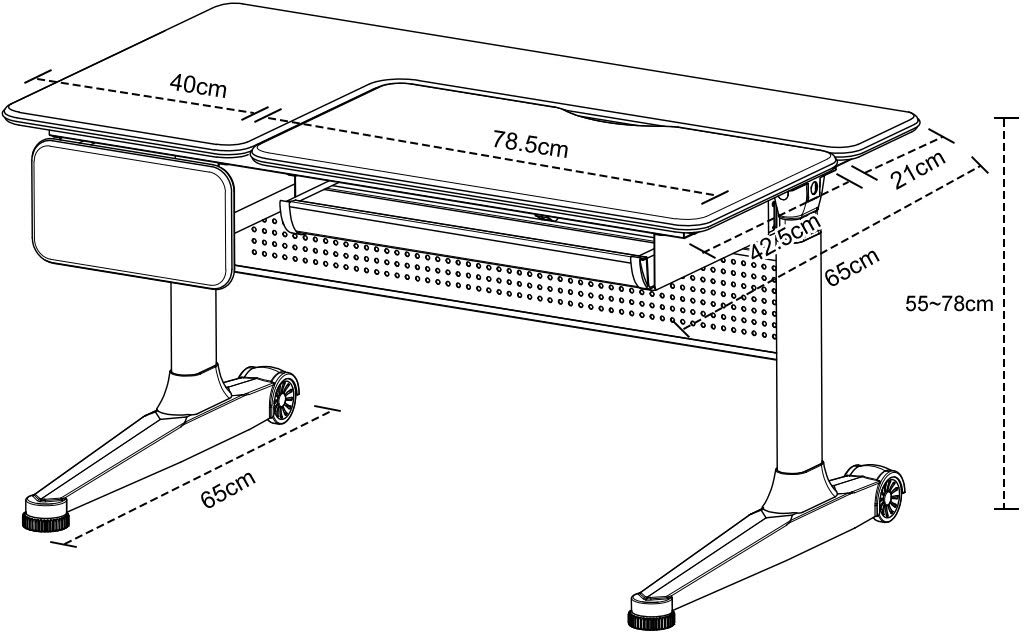 40cm
78.5cm
21cm
42.5cm
65cm
55~78cm
65cm