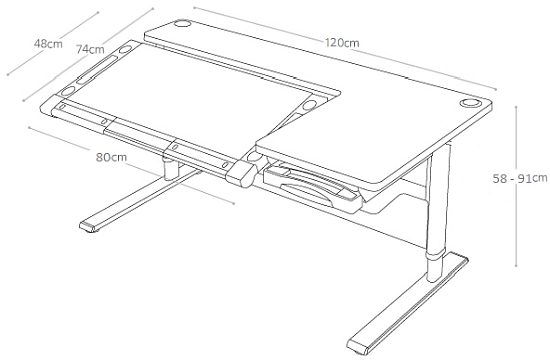 48cm
74cm
120cm
80cm
58 - 91cm