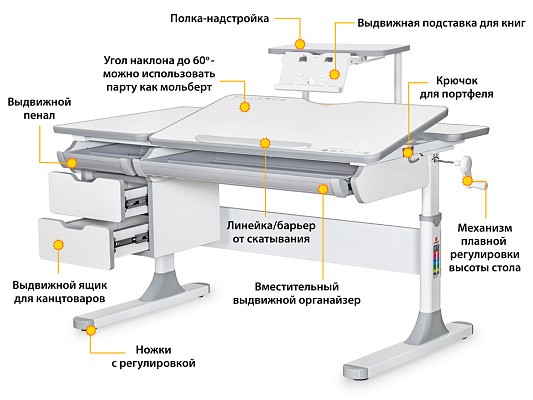 Полка-надстройка

Выдвижная подставка для книг

Угол наклона до 60° - можно использовать парту как мольберт

Крючок для портфеля

Выдвижной пенал

Линейка/барьер от скатывания

Механизм плавной регулировки высоты стола

Выдвижной ящик для канцтоваров

Вместительный выдвижной органайзер

Ножки с регулировкой